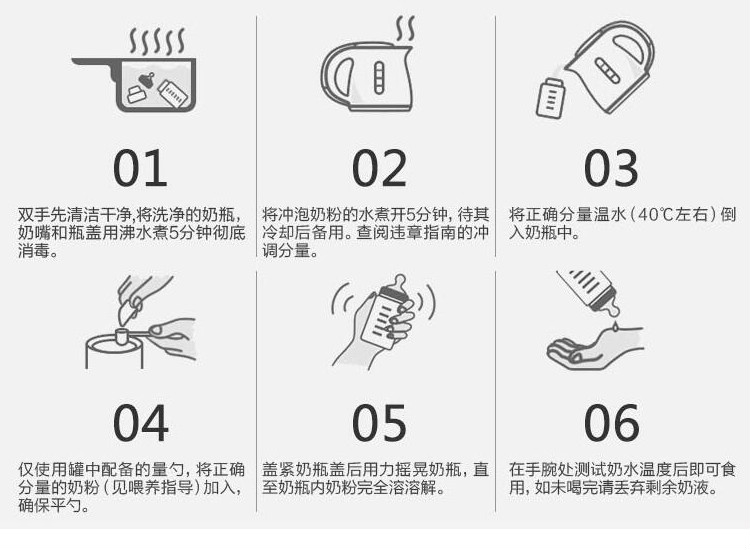 01

双手先清洁干净,将洗净的奶瓶,奶嘴和瓶盖用沸水煮5分钟彻底消毒。

02

将冲泡奶粉的水煮开5分钟,待其冷却后备用。查阅违章指南的冲调分量。

03

将正确分量温水(40℃左右)倒入奶瓶中。

04

仅使用罐中配备的量勺,将正确分量的奶粉(见喂养指导)加入,确保平勺。

05

盖紧奶瓶盖后用力摇晃奶瓶,直至奶瓶内奶粉完全溶溶解。

06

在手腕处测试奶水温度后即可食用,如未喝完请丢弃剩余奶液。